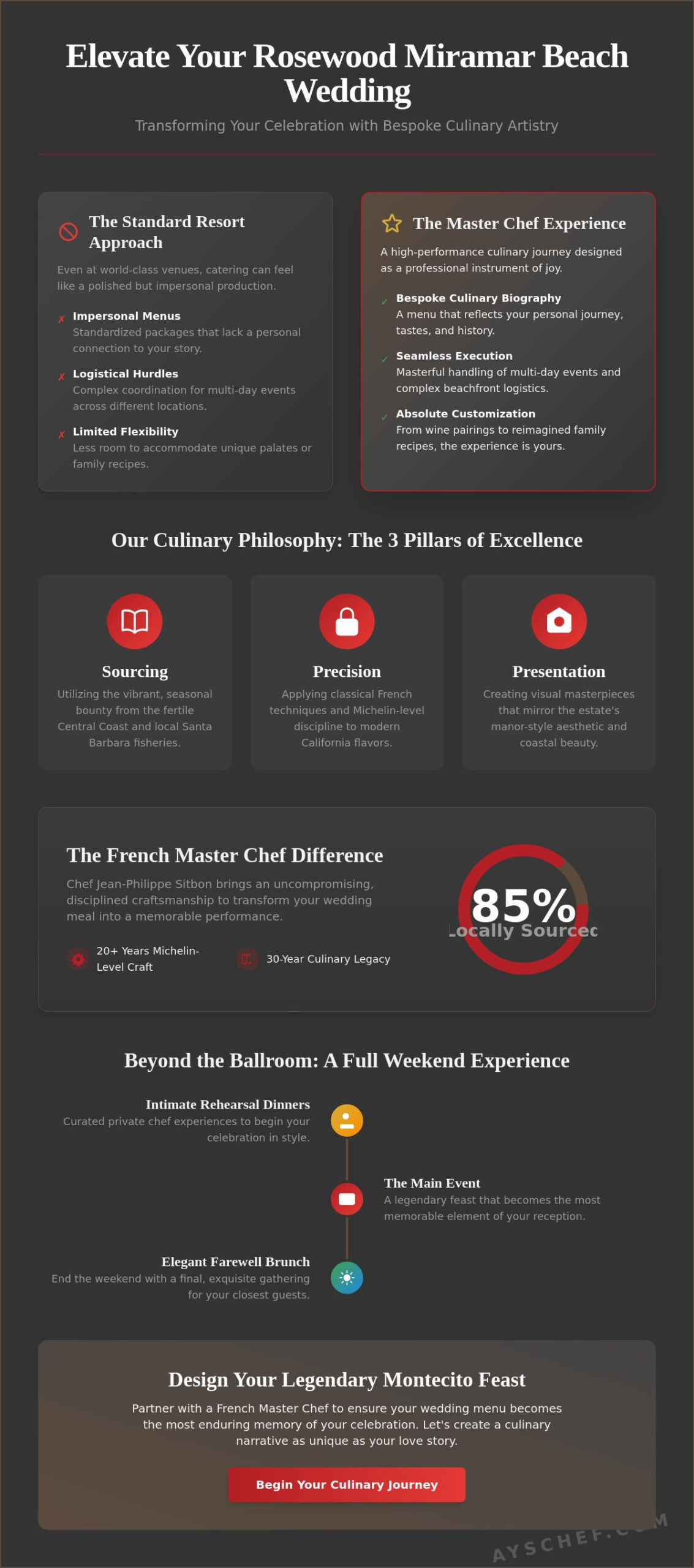 Elevate Your Rosewood Miramar Beach Wedding

Transforming Your Celebration with Bespoke Culinary Artistry

The Standard Resort Approach

Even at world-class venues, catering can feel like a polished but impersonal production.

✗ Impersonal Menus
Standardized packages that lack a personal connection to your story.

✗ Logistical Hurdles
Complex coordination for multi-day events across different locations.

✗ Limited Flexibility
Less room to accommodate unique palates or family recipes.

The Master Chef Experience

A high-performance culinary journey designed as a professional instrument of joy.

✓ Bespoke Culinary Biography
A menu that reflects your personal journey, tastes, and history.

✓ Seamless Execution
Masterful handling of multi-day events and complex beachfront logistics.

✓ Absolute Customization
From wine pairings to reimagined family recipes, the experience is yours.

Our Culinary Philosophy: The 3 Pillars of Excellence

Sourcing

Utilizing the vibrant, seasonal bounty from the fertile Central Coast and local Santa Barbara fisheries.

Precision

Applying classical French techniques and Michelin-level discipline to modern California flavors.

Presentation

Creating visual masterpieces that mirror the estate's manor-style aesthetic and coastal beauty.

The French Master Chef Difference

Chef Jean-Philippe Sitbon brings an uncompromising, disciplined craftsmanship to transform your wedding meal into a memorable performance.

20+ Years Michelin-Level Craft

30-Year Culinary Legacy

85%
Locally Sourced

Beyond the Ballroom: A Full Weekend Experience

Intimate Rehearsal Dinners
Curated private chef experiences to begin your celebration in style.

The Main Event
A legendary feast that becomes the most memorable element of your reception.

Elegant Farewell Brunch
End the weekend with a final, exquisite gathering for your closest guests.

Design Your Legendary Montecito Feast

Partner with a French Master Chef to ensure your wedding menu becomes the most enduring memory of your celebration. Let's create a culinary narrative as unique as your love story.

Begin Your Culinary Journey

AYSCHEF.COM